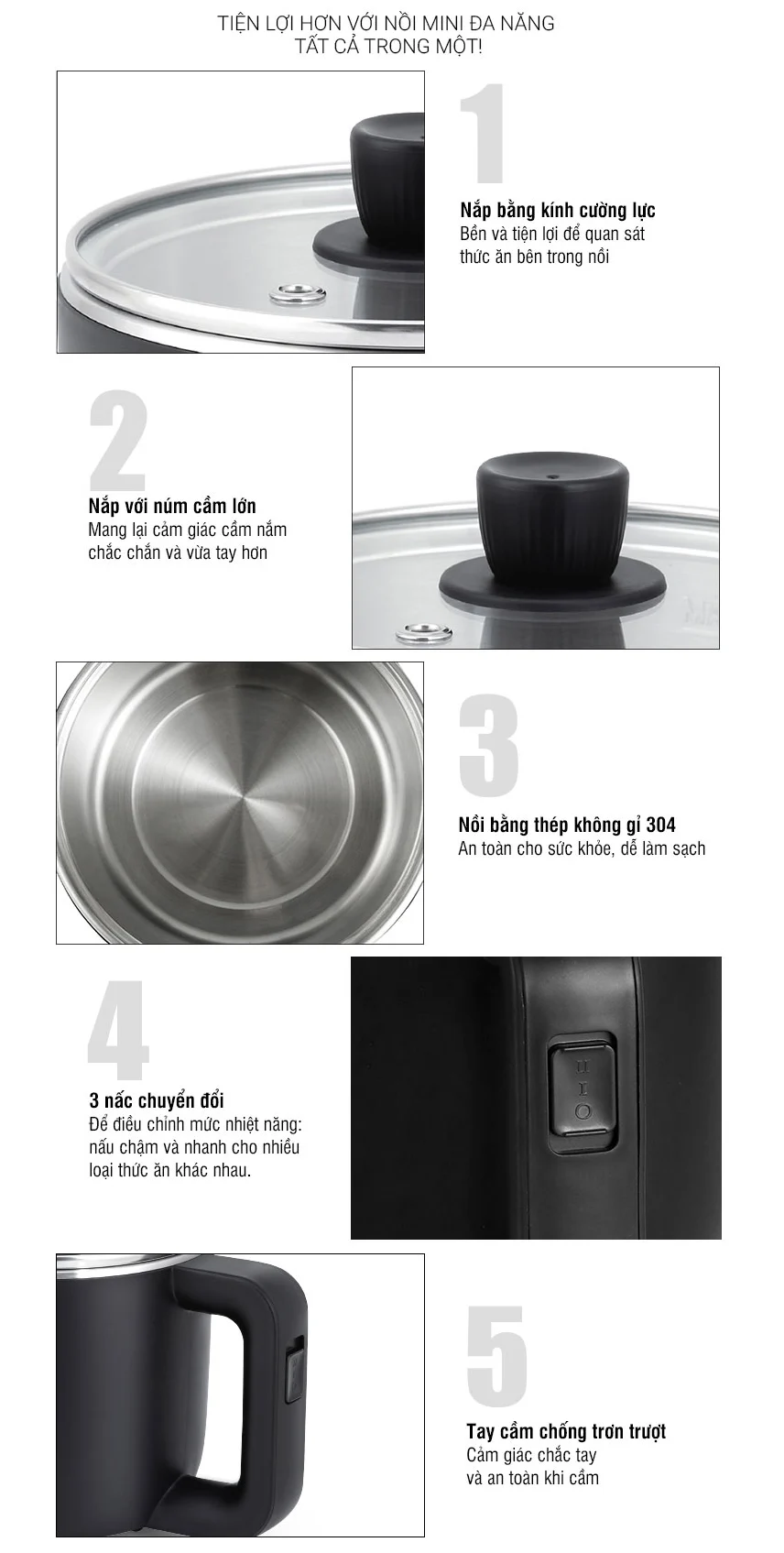 TIỆN LỢI HƠN VỚI NỒI MINI ĐA NĂNG
TẤT CẢ TRONG MỘT!

1

Nắp bằng kính cường lực
Bền và tiện lợi để quan sát thức ăn bên trong nồi

2

Nắp với núm cầm lớn
Mang lại cảm giác cầm nắm chắc chắn và vừa tay hơn

3

Nồi bằng thép không gỉ 304
An toàn cho sức khỏe, dễ làm sạch

4

3 nấc chuyển đổi
Để điều chỉnh mức nhiệt năng: nấu chậm và nhanh cho nhiều loại thức ăn khác nhau.

II
I
O

5

Tay cầm chống trơn trượt
Cảm giác chắc tay và an toàn khi cầm