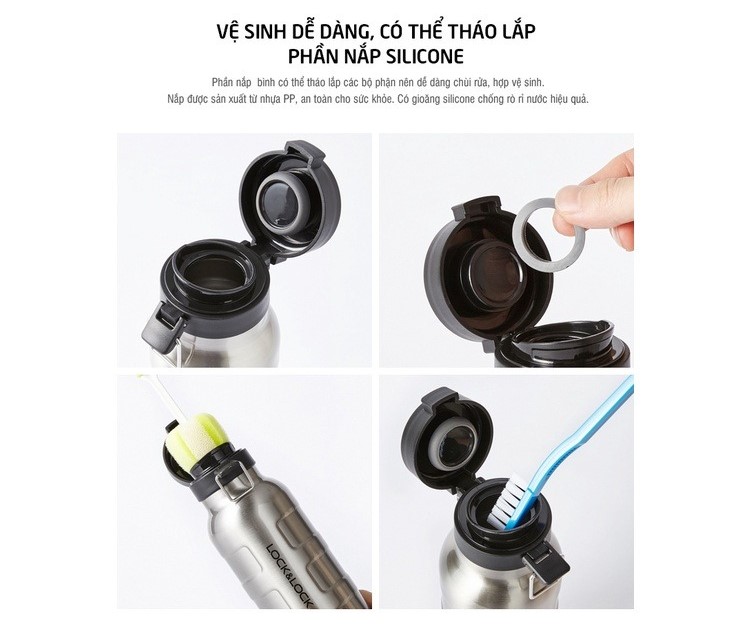 VỆ SINH DỄ DÀNG, CÓ THỂ THÁO LẮP PHẦN NẮP SILICONE

Phần nắp bình có thể tháo lắp các bộ phận nên dễ dàng chùi rửa, hợp vệ sinh.
Nắp được sản xuất từ nhựa PP, an toàn cho sức khỏe. Có gioăng silicone chống rò rỉ nước hiệu quả.

LOCK&LOCK