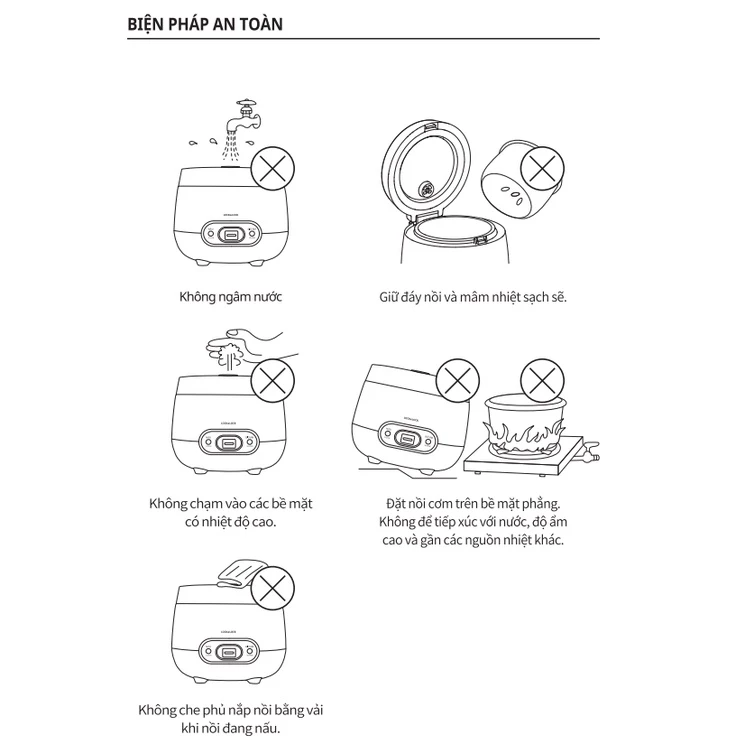 BIỆN PHÁP AN TOÀN

Không ngâm nước

Giữ đáy nồi và mâm nhiệt sạch sẽ.

Không chạm vào các bề mặt có nhiệt độ cao.

Đặt nồi cơm trên bề mặt phẳng. Không để tiếp xúc với nước, độ ẩm cao và gần các nguồn nhiệt khác.

Không che phủ nắp nồi bằng vải khi nồi đang nấu.